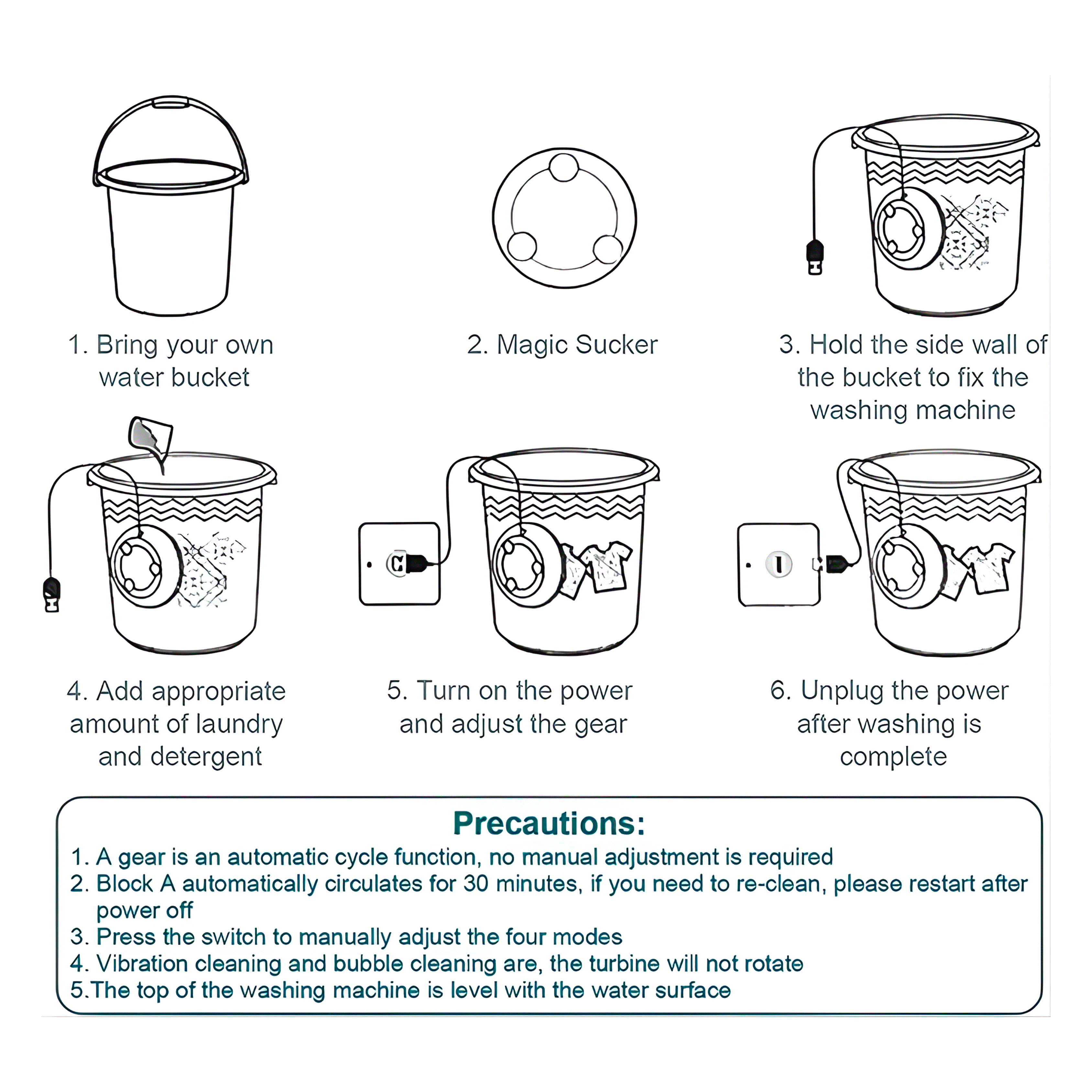 1. Bring your own water bucket

2. Magic Sucker

3. Hold the side wall of the bucket to fix the washing machine

4. Add appropriate amount of laundry and detergent

5. Turn on the power and adjust the gear

6. Unplug the power after washing is complete

Precautions:

1. A gear is an automatic cycle function, no manual adjustment is required
2. Block A automatically circulates for 30 minutes, if you need to re-clean, please restart after power off
3. Press the switch to manually adjust the four modes
4. Vibration cleaning and bubble cleaning are, the turbine will not rotate
5.The top of the washing machine is level with the water surface